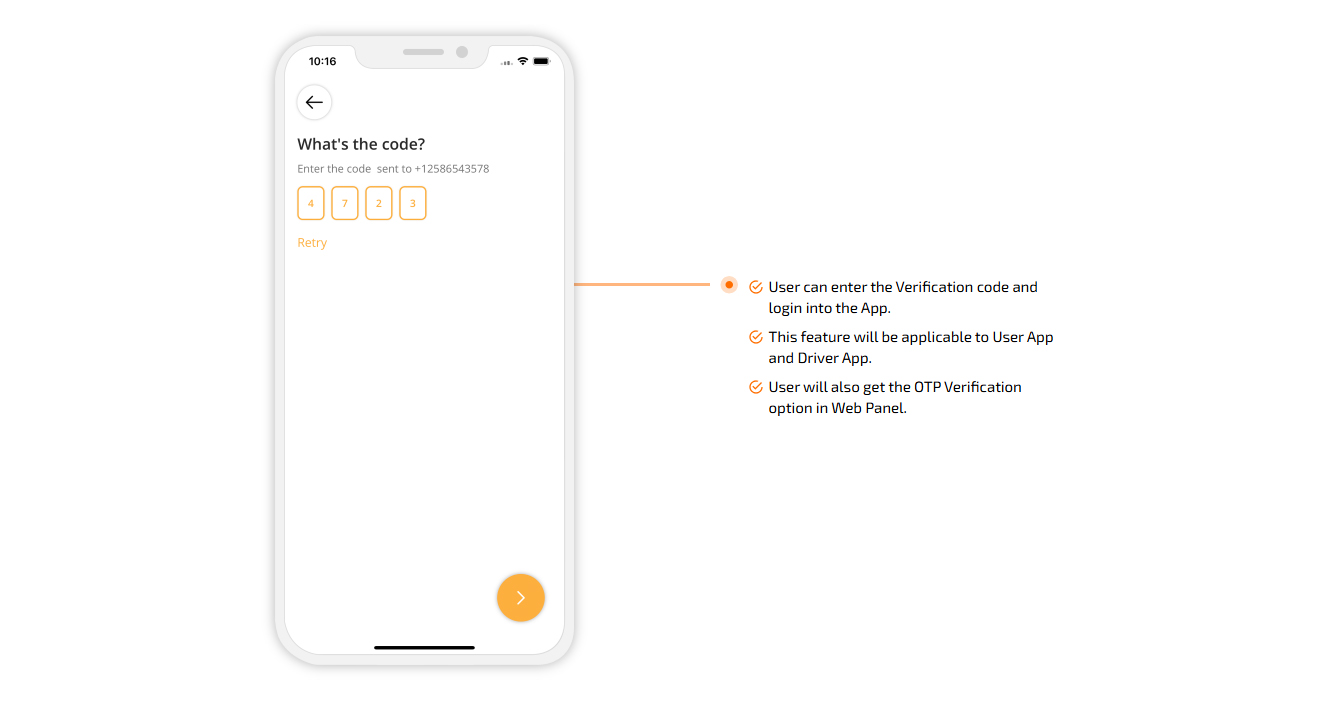 10:16

What's the code?

Enter the code sent to +12586543578

4 7 2 3

Retry

User can enter the Verification code and login into the App.

This feature will be applicable to User App and Driver App.

User will also get the OTP Verification option in Web Panel.