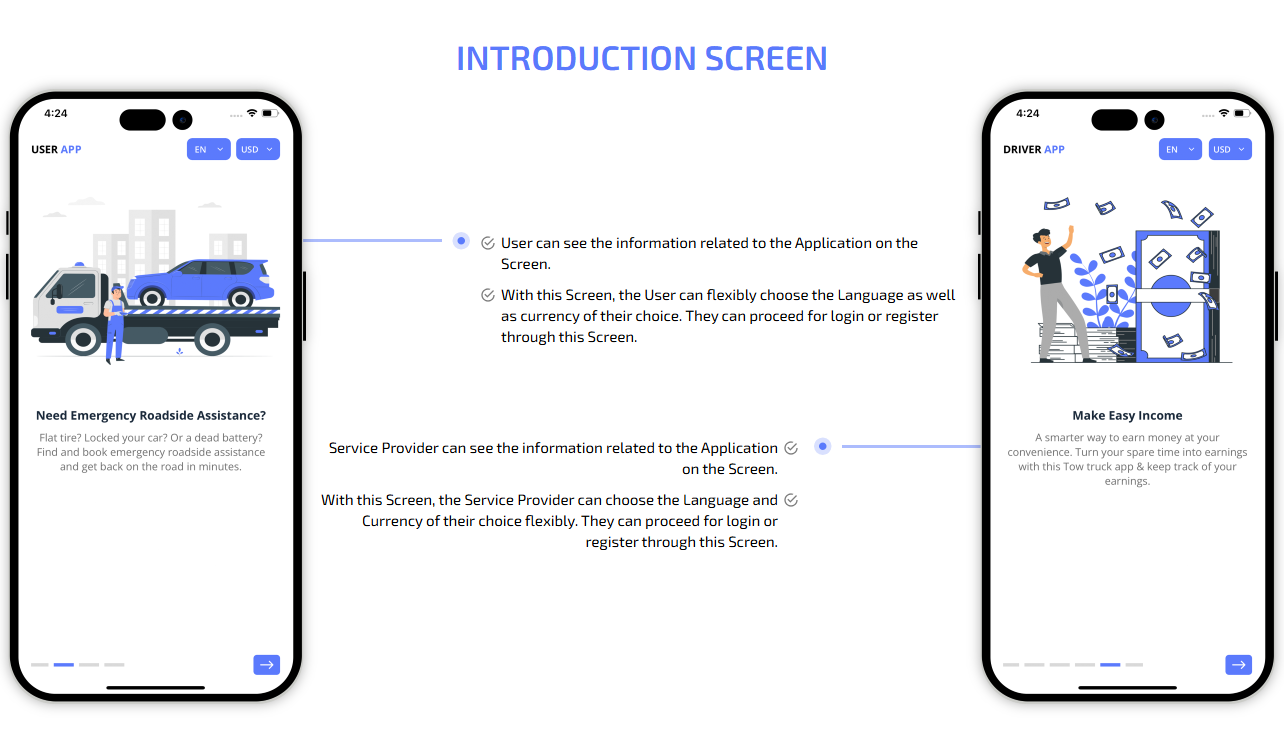 INTRODUCTION SCREEN

4:24

USER APP

EN

USD

Need Emergency Roadside Assistance?

Flat tire? Locked your car? Or a dead battery? Find and book emergency roadside assistance and get back on the road in minutes.

User can see the information related to the Application on the Screen.

With this Screen, the User can flexibly choose the Language as well as currency of their choice. They can proceed for login or register through this Screen.

Service Provider can see the information related to the Application on the Screen.

With this Screen, the Service Provider can choose the Language and Currency of their choice flexibly. They can proceed for login or register through this Screen.

4:24

DRIVER APP

EN

USD

Make Easy Income

A smarter way to earn money at your convenience. Turn your spare time into earnings with this Tow truck app & keep track of your earnings.