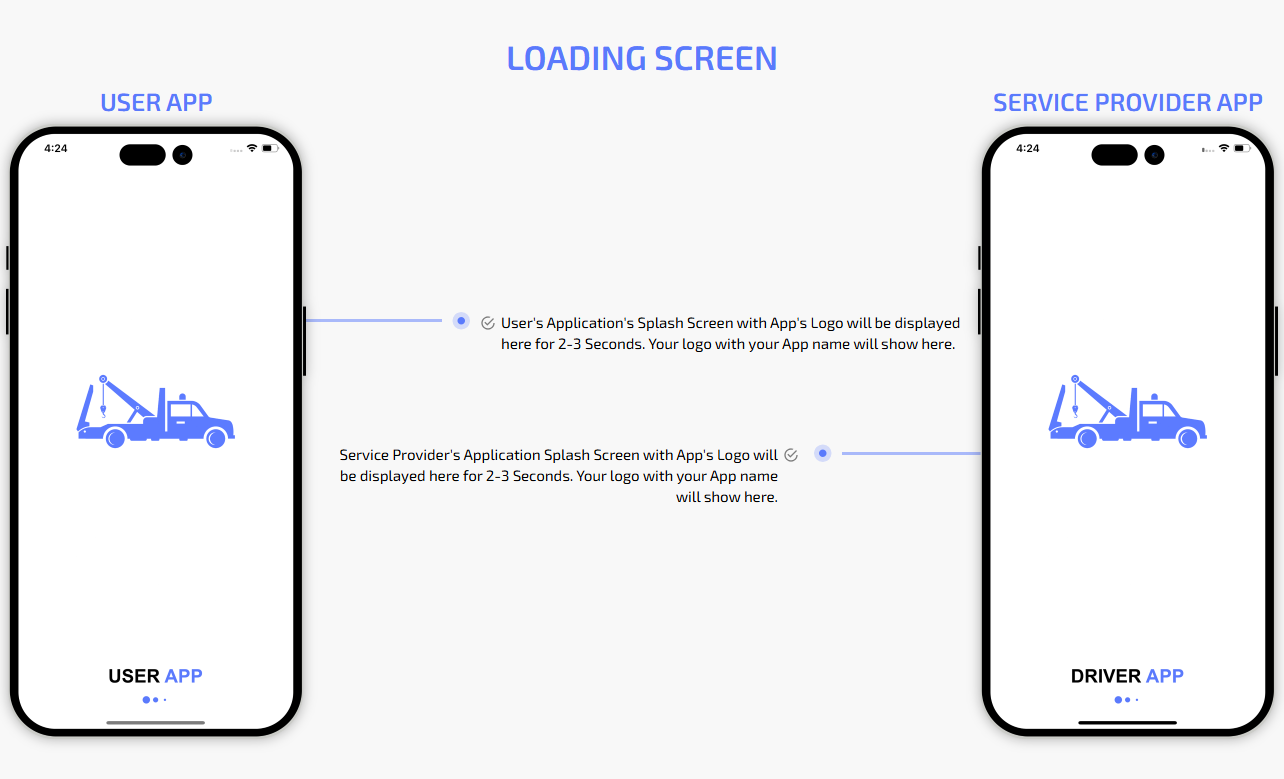 LOADING SCREEN

USER APP

4:24

USER APP

User's Application's Splash Screen with App's Logo will be displayed here for 2-3 Seconds. Your logo with your App name will show here.

Service Provider's Application Splash Screen with App's Logo will be displayed here for 2-3 Seconds. Your logo with your App name will show here.

SERVICE PROVIDER APP

4:24

DRIVER APP